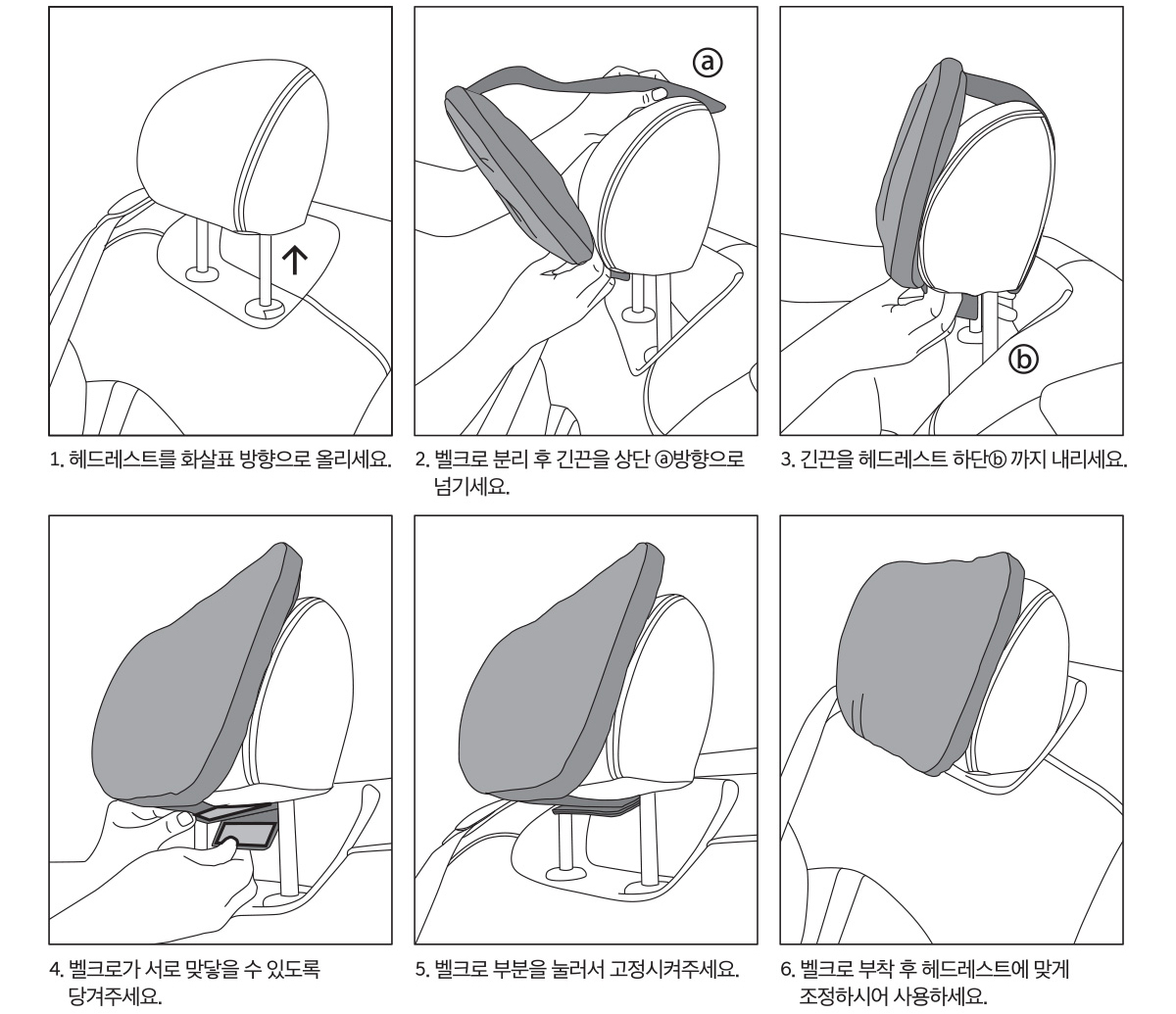 ⓐ

ⓑ

1. 헤드레스트를 화살표 방향으로 올리세요.

2. 벨크로 분리 후 긴끈을 상단 ⓐ방향으로 넘기세요.

3. 긴끈을 헤드레스트 하단ⓑ 까지 내리세요.

4. 벨크로가 서로 맞닿을 수 있도록 당겨주세요.

5. 벨크로 부분을 눌러서 고정시켜주세요.

6. 벨크로 부착 후 헤드레스트에 맞게 조정하시어 사용하세요.